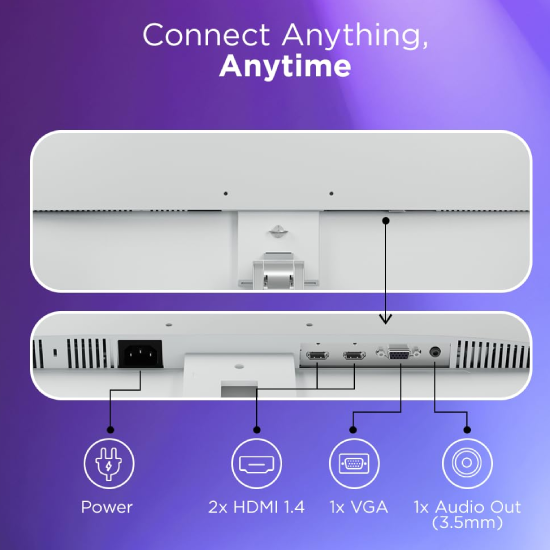 Connect Anything,
Anytime

Power

2x HDMI 1.4

1x VGA

1x Audio Out (3.5mm)